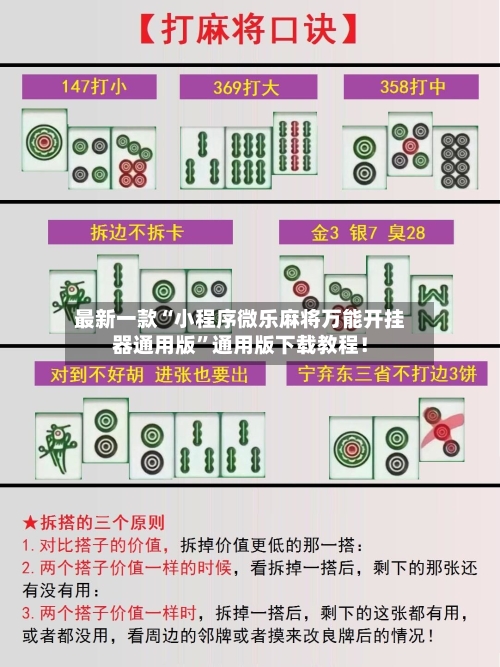 【打麻将口诀】

147打小

369打大

358打中

拆边不拆卡

金3 银7 臭28

最新一款“小程序微乐麻将万能开挂器通用版”通用版下载教程！

对到不好胡 进张也要出

宁弃东三省不打边3饼

★拆搭的三个原则

1. 对比搭子的价值，拆掉价值更低的那一搭：

2. 两个搭子价值一样的时候，看拆掉一搭后，剩下的那张还有没有用：

3. 两个搭子价值一样时，拆掉一搭后，剩下的这张都有用，或者都没用，看周边的邻牌或者摸来改良牌后的情况！